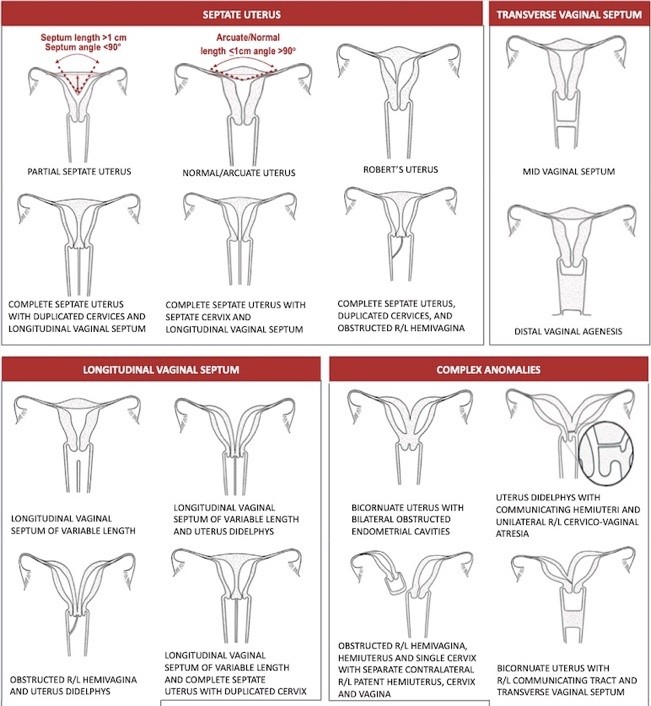 SEPTATE UTERUS

Septum length >1 cm
Septum angle <90°

Arcuate/Normal
length <1cm angle >90°

PARTIAL SEPTATE UTERUS

NORMAL/ARCUATE UTERUS

ROBERT'S UTERUS

COMPLETE SEPTATE UTERUS WITH DUPLICATED CERVICES AND LONGITUDINAL VAGINAL SEPTUM

COMPLETE SEPTATE UTERUS WITH SEPTATE CERVIX AND LONGITUDINAL VAGINAL SEPTUM

COMPLETE SEPTATE UTERUS, DUPLICATED CERVICES, AND OBSTRUCTED R/L HEMIVAGINA

TRANSVERSE VAGINAL SEPTUM

MID VAGINAL SEPTUM

DISTAL VAGINAL AGENESIS

LONGITUDINAL VAGINAL SEPTUM

LONGITUDINAL VAGINAL SEPTUM OF VARIABLE LENGTH

LONGITUDINAL VAGINAL SEPTUM OF VARIABLE LENGTH AND UTERUS DIDELPHYS

OBSTRUCTED R/L HEMIVAGINA AND UTERUS DIDELPHYS

LONGITUDINAL VAGINAL SEPTUM OF VARIABLE LENGTH AND COMPLETE SEPTATE UTERUS WITH DUPLICATED CERVIX

COMPLEX ANOMALIES

BICORNUATE UTERUS WITH BILATERAL OBSTRUCTED ENDOMETRIAL CAVITIES

UTERUS DIDELPHYS WITH COMMUNICATING HEMIUTERI AND UNILATERAL R/L CERVICO-VAGINAL ATRESIA

OBSTRUCTED R/L HEMIVAGINA, HEMIUTERUS AND SINGLE CERVIX WITH SEPARATE CONTRALATERAL R/L PATENT HEMIUTERUS, CERVIX AND VAGINA

BICORNUATE UTERUS WITH R/L COMMUNICATING TRACT AND TRANSVERSE VAGINAL SEPTUM